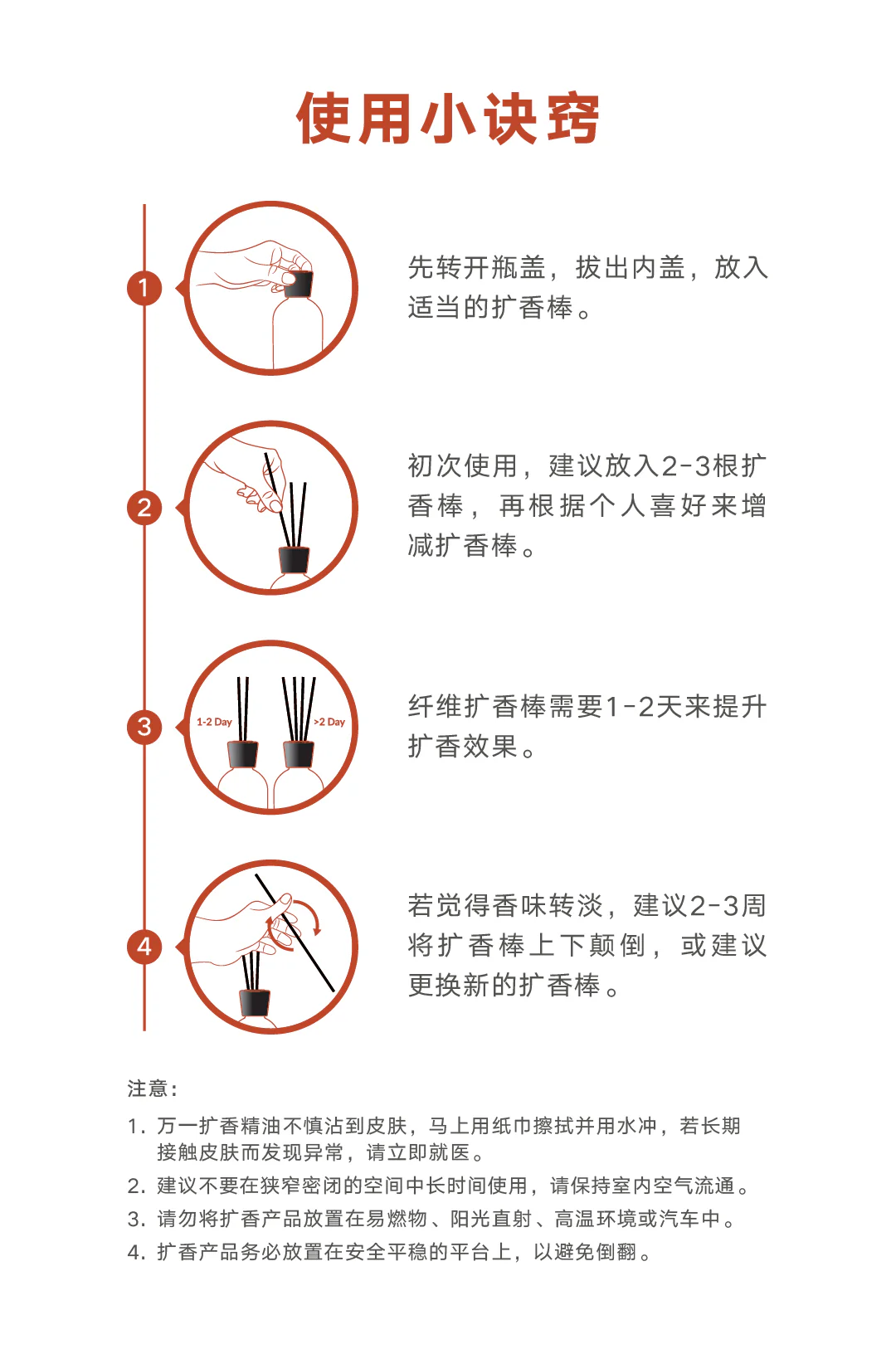 使用小诀窍

1

先转开瓶盖，拔出内盖，放入适当的扩香棒。

2

初次使用，建议放入2-3根扩香棒，再根据个人喜好来增减扩香棒。

3

1-2 Day

>2 Day

纤维扩香棒需要1-2天来提升扩香效果。

4

若觉得香味转淡，建议2-3周将扩香棒上下颠倒，或建议更换新的扩香棒。

注意：

1. 万一扩香精油不慎沾到皮肤，马上用纸巾擦拭并用水冲，若长期接触皮肤而发现异常，请立即就医。
2. 建议不要在狭窄密闭的空间中长时间使用，请保持室内空气流通。
3. 请勿将扩香产品放置在易燃物、阳光直射、高温环境或汽车中。
4. 扩香产品务必放置在安全平稳的平台上，以避免倒翻。