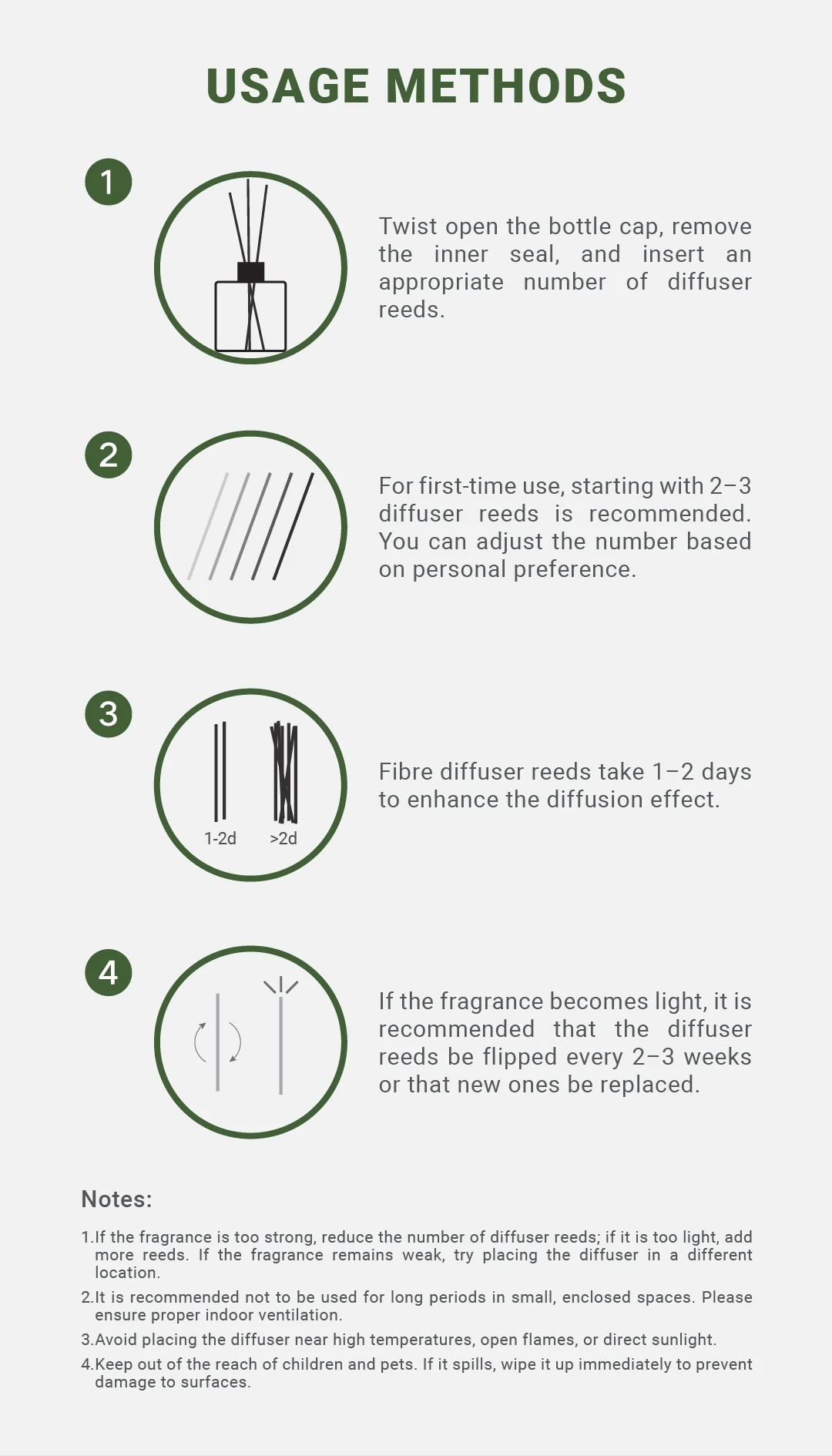 USAGE METHODS

1

Twist open the bottle cap, remove the inner seal, and insert an appropriate number of diffuser reeds.

2

For first-time use, starting with 2–3 diffuser reeds is recommended. You can adjust the number based on personal preference.

3

1-2d

>2d

Fibre diffuser reeds take 1–2 days to enhance the diffusion effect.

4

If the fragrance becomes light, it is recommended that the diffuser reeds be flipped every 2–3 weeks or that new ones be replaced.

Notes:

1.If the fragrance is too strong, reduce the number of diffuser reeds; if it is too light, add more reeds. If the fragrance remains weak, try placing the diffuser in a different location.

2.It is recommended not to be used for long periods in small, enclosed spaces. Please ensure proper indoor ventilation.

3.Avoid placing the diffuser near high temperatures, open flames, or direct sunlight.

4.Keep out of the reach of children and pets. If it spills, wipe it up immediately to prevent damage to surfaces.